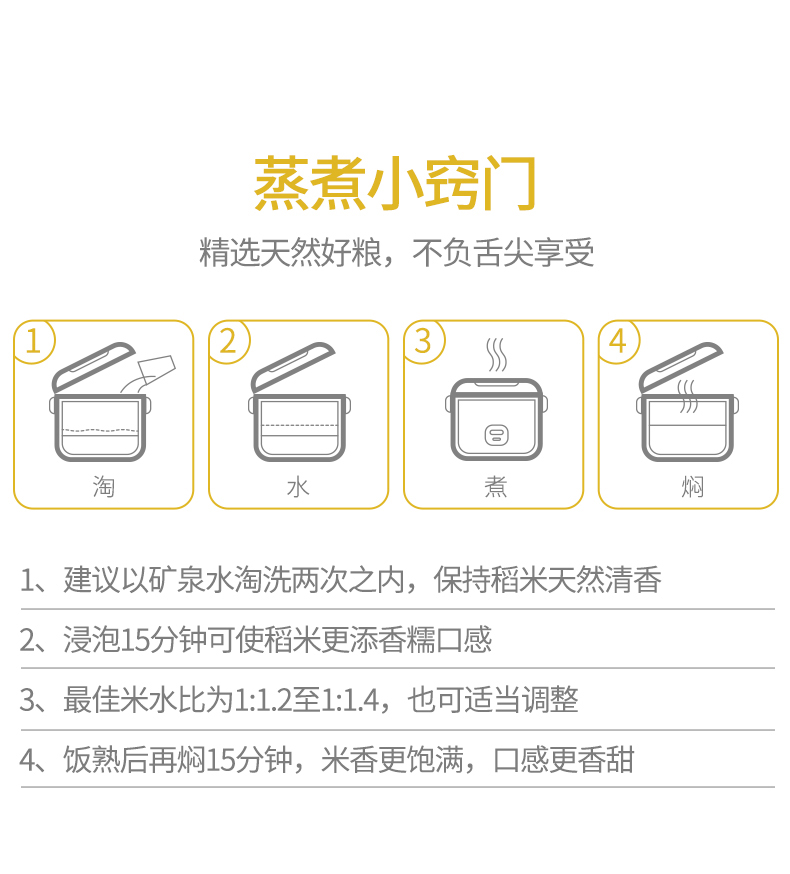 蒸煮小窍门

精选天然好粮，不负舌尖享受

1
淘

2
水

3
煮

4
焖

1、建议以矿泉水淘洗两次之内，保持稻米天然清香

2、浸泡15分钟可使稻米更添香糯口感

3、最佳米水比为1:1.2至1:1.4，也可适当调整

4、饭熟后再焖15分钟，米香更饱满，口感更香甜